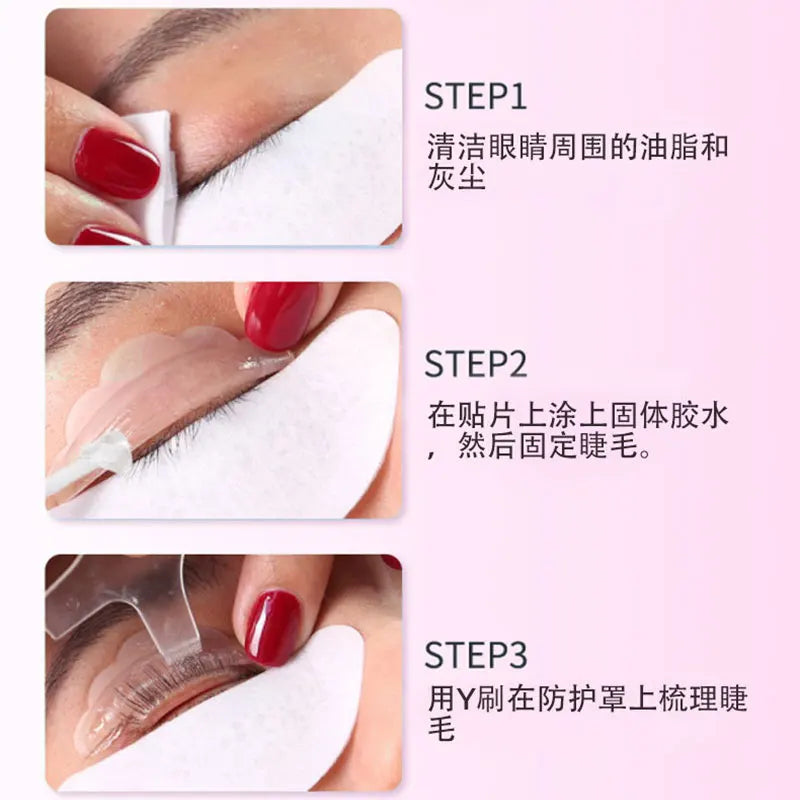 STEP1
清洁眼睛周围的油脂和灰尘

STEP2
在贴片上涂上固体胶水，然后固定睫毛。

STEP3
用Y刷在防护罩上梳理睫毛