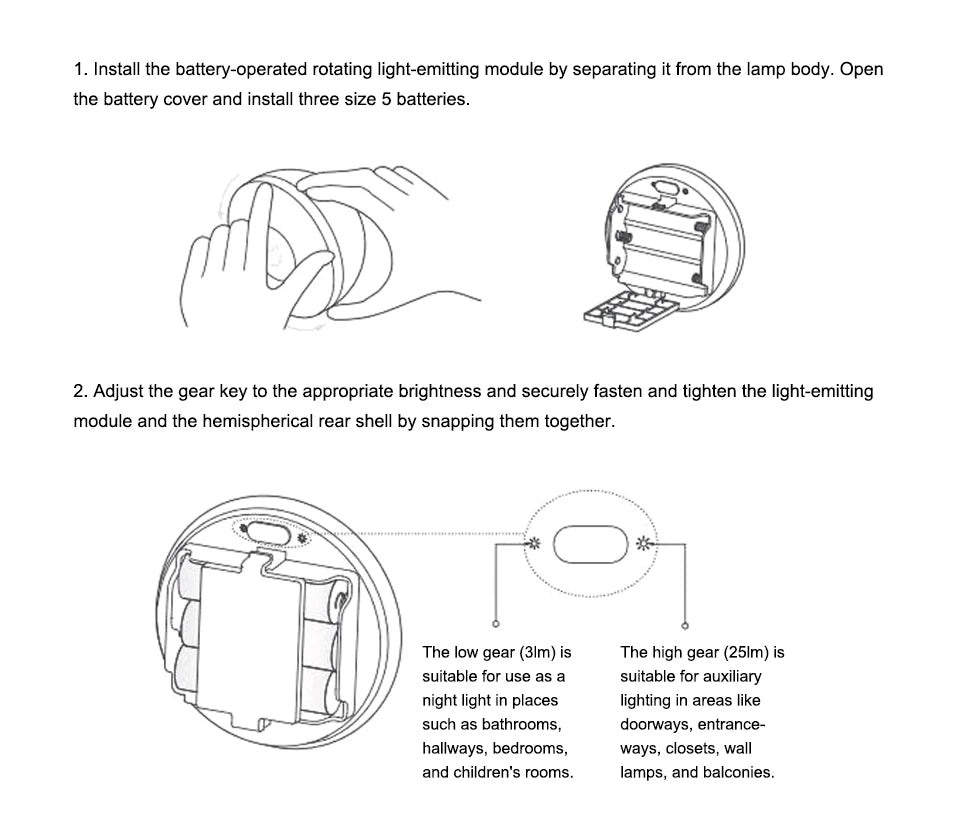 1. Install the battery-operated rotating light-emitting module by separating it from the lamp body. Open the battery cover and install three size 5 batteries.

2. Adjust the gear key to the appropriate brightness and securely fasten and tighten the light-emitting module and the hemispherical rear shell by snapping them together.

The low gear (3lm) is suitable for use as a night light in places such as bathrooms, hallways, bedrooms, and children's rooms.

The high gear (25lm) is suitable for auxiliary lighting in areas like doorways, entranceways, closets, wall lamps, and balconies.