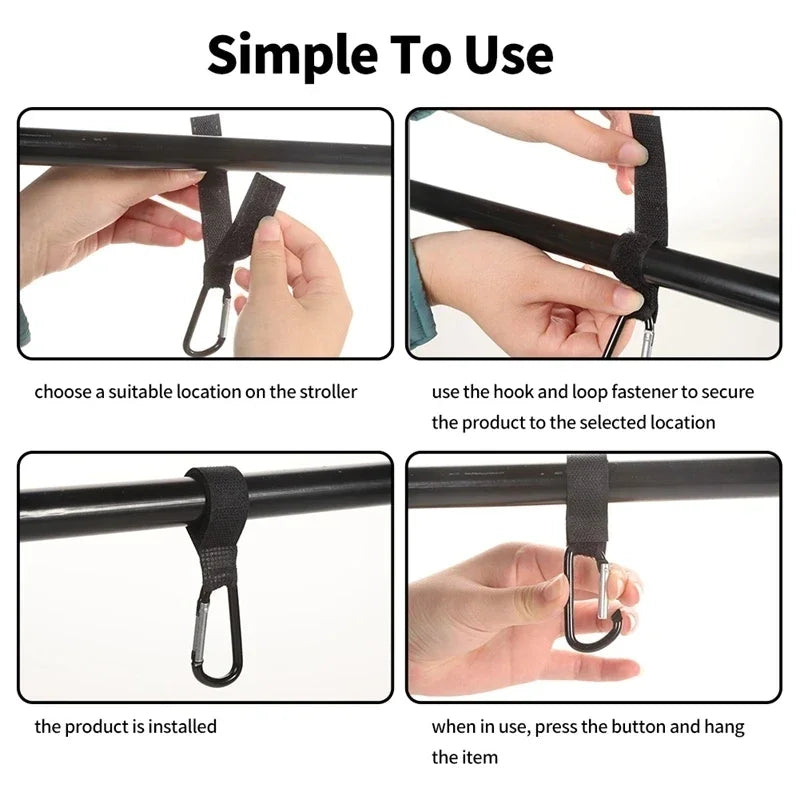 Simple To Use

choose a suitable location on the stroller

use the hook and loop fastener to secure the product to the selected location

the product is installed

when in use, press the button and hang the item