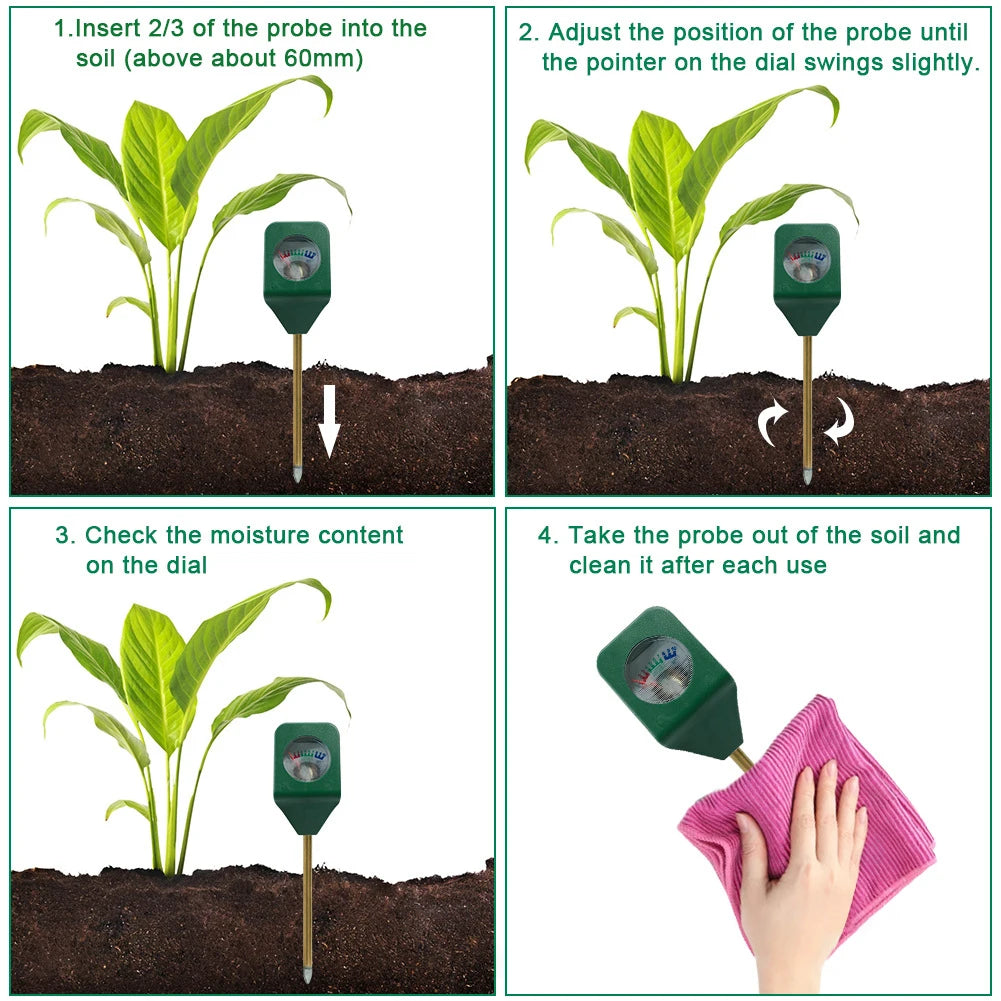 1.Insert 2/3 of the probe into the soil (above about 60mm)

2. Adjust the position of the probe until the pointer on the dial swings slightly.

3. Check the moisture content on the dial

4. Take the probe out of the soil and clean it after each use