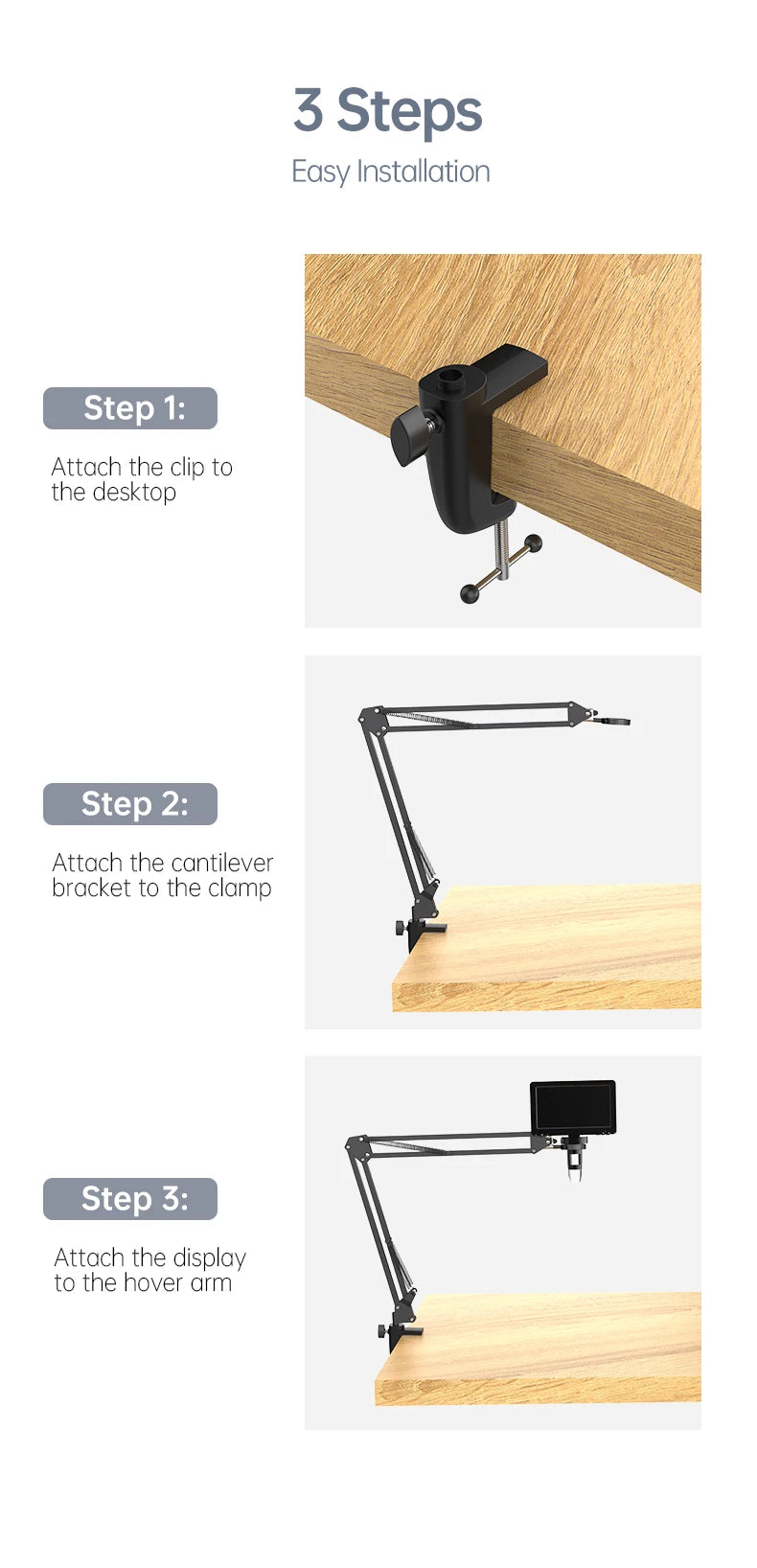 3 Steps
Easy Installation

Step 1:
Attach the clip to the desktop

Step 2:
Attach the cantilever bracket to the clamp

Step 3:
Attach the display to the hover arm