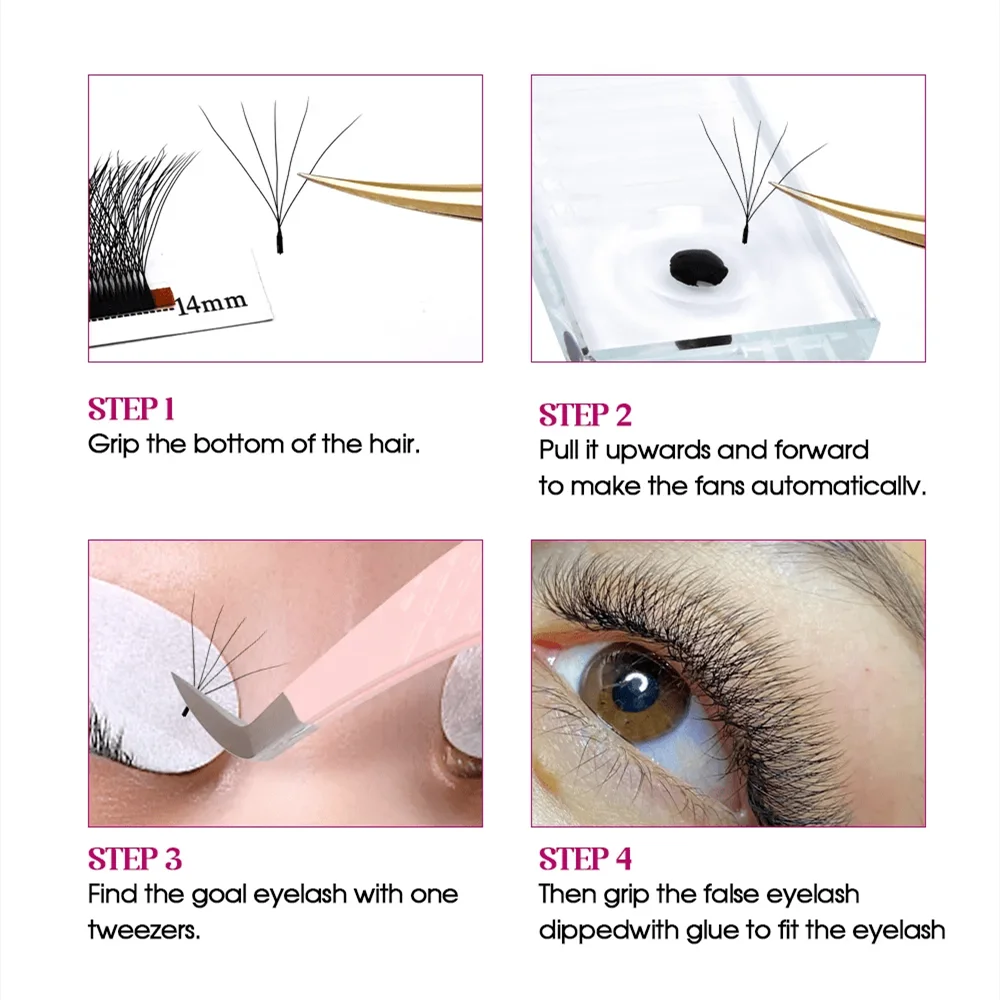 14mm

STEP 1
Grip the bottom of the hair.

STEP 2
Pull it upwards and forward to make the fans automaticallv.

STEP 3
Find the goal eyelash with one tweezers.

STEP 4
Then grip the false eyelash dippedwith glue to fit the eyelash