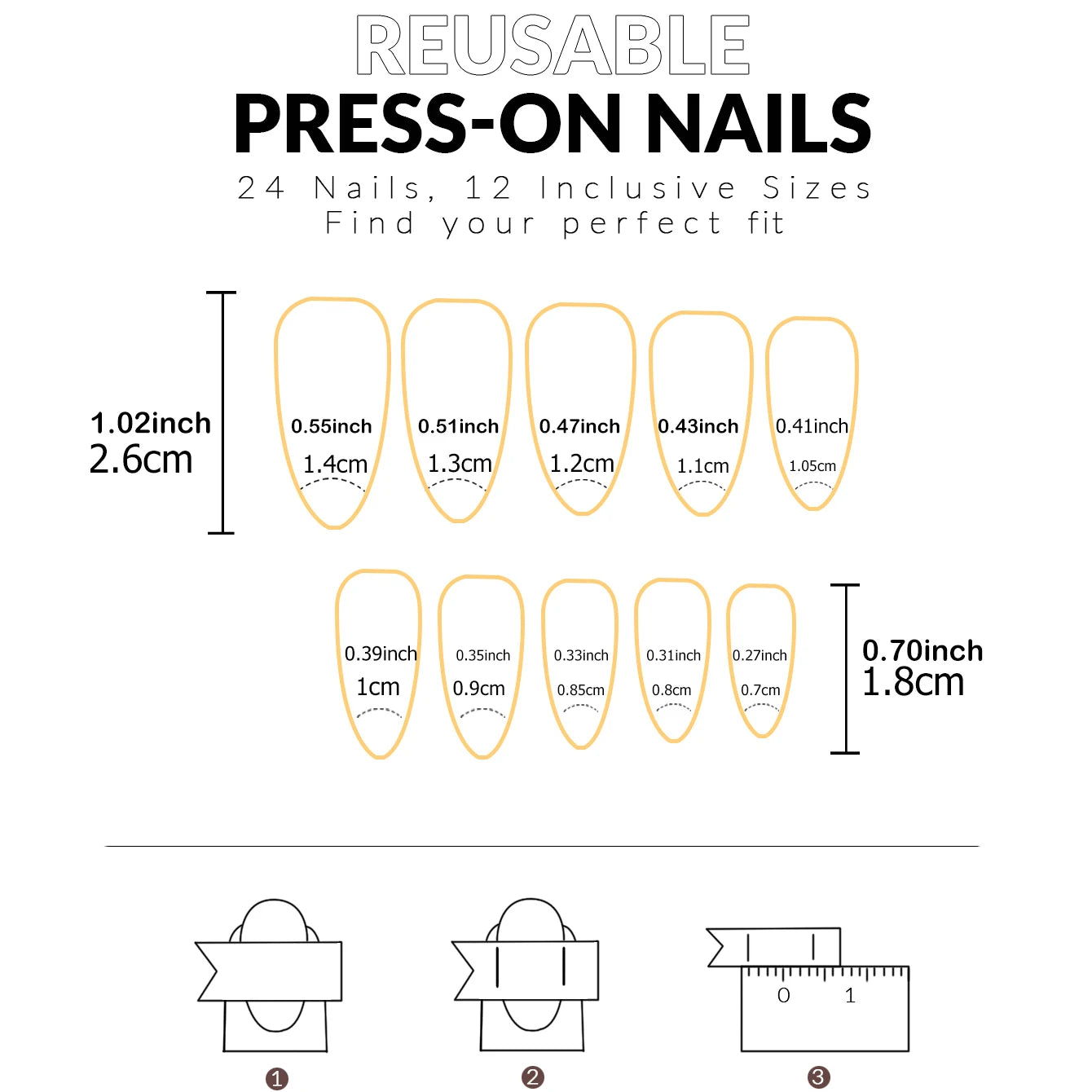 REUSABLE
PRESS-ON NAILS
24 Nails, 12 Inclusive Sizes
Find your perfect fit

1.02inch
2.6cm

0.55inch
1.4cm

0.51inch
1.3cm

0.47inch
1.2cm

0.43inch
1.1cm

0.41inch
1.05cm

0.39inch
1cm

0.35inch
0.9cm

0.33inch
0.85cm

0.31inch
0.8cm

0.27inch
0.7cm

0.70inch
1.8cm

0 1

❶ ❷ ❸