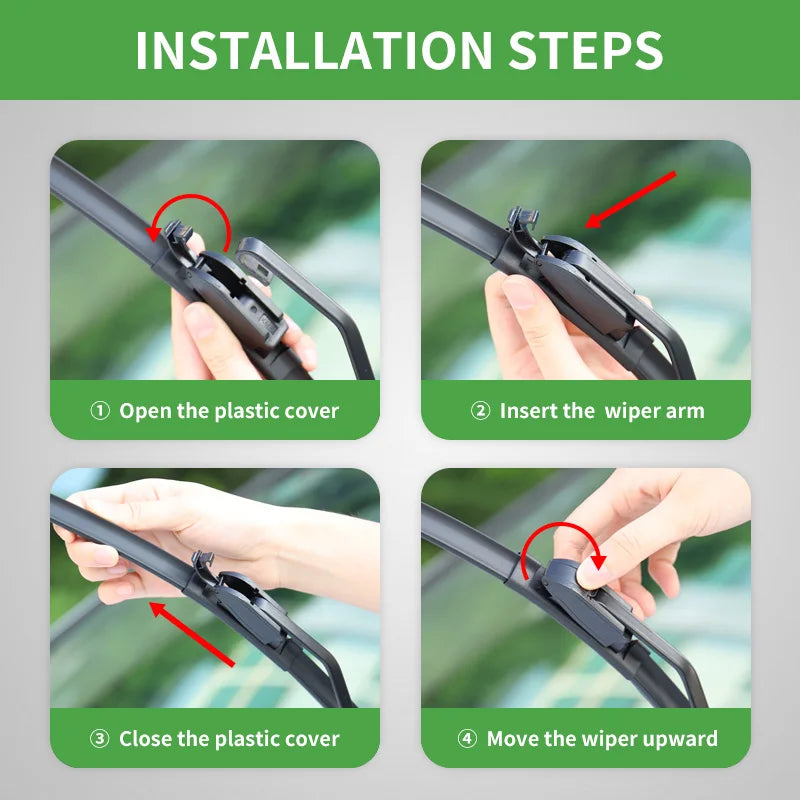 INSTALLATION STEPS

① Open the plastic cover

② Insert the  wiper arm

③ Close the plastic cover

④ Move the wiper upward