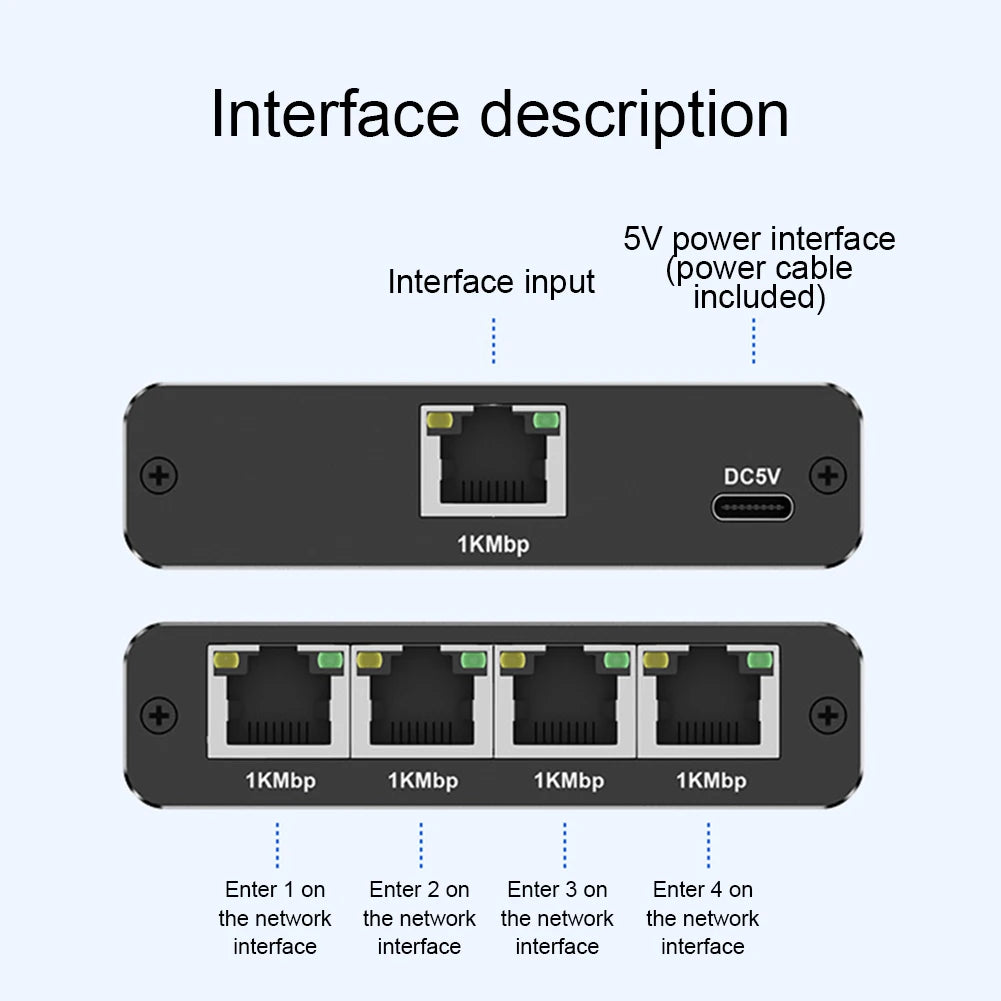 Interface description

Interface input

5V power interface (power cable included)

1KMbp

DC5V

1KMbp

1KMbp

1KMbp

1KMbp

Enter 1 on the network interface

Enter 2 on the network interface

Enter 3 on the network interface

Enter 4 on the network interface