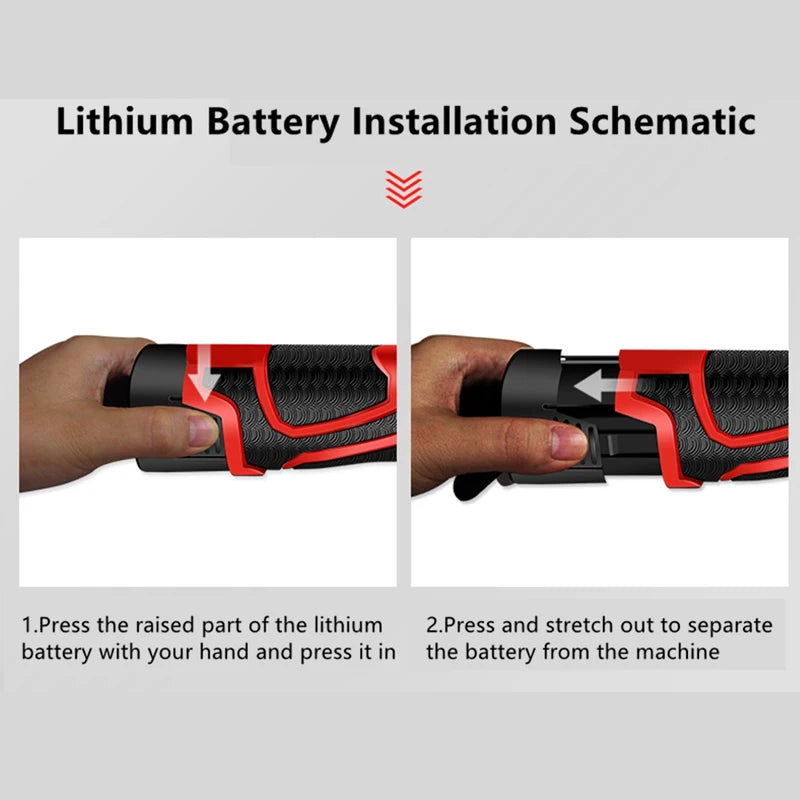 Lithium Battery Installation Schematic

1.Press the raised part of the lithium battery with your hand and press it in

2.Press and stretch out to separate the battery from the machine