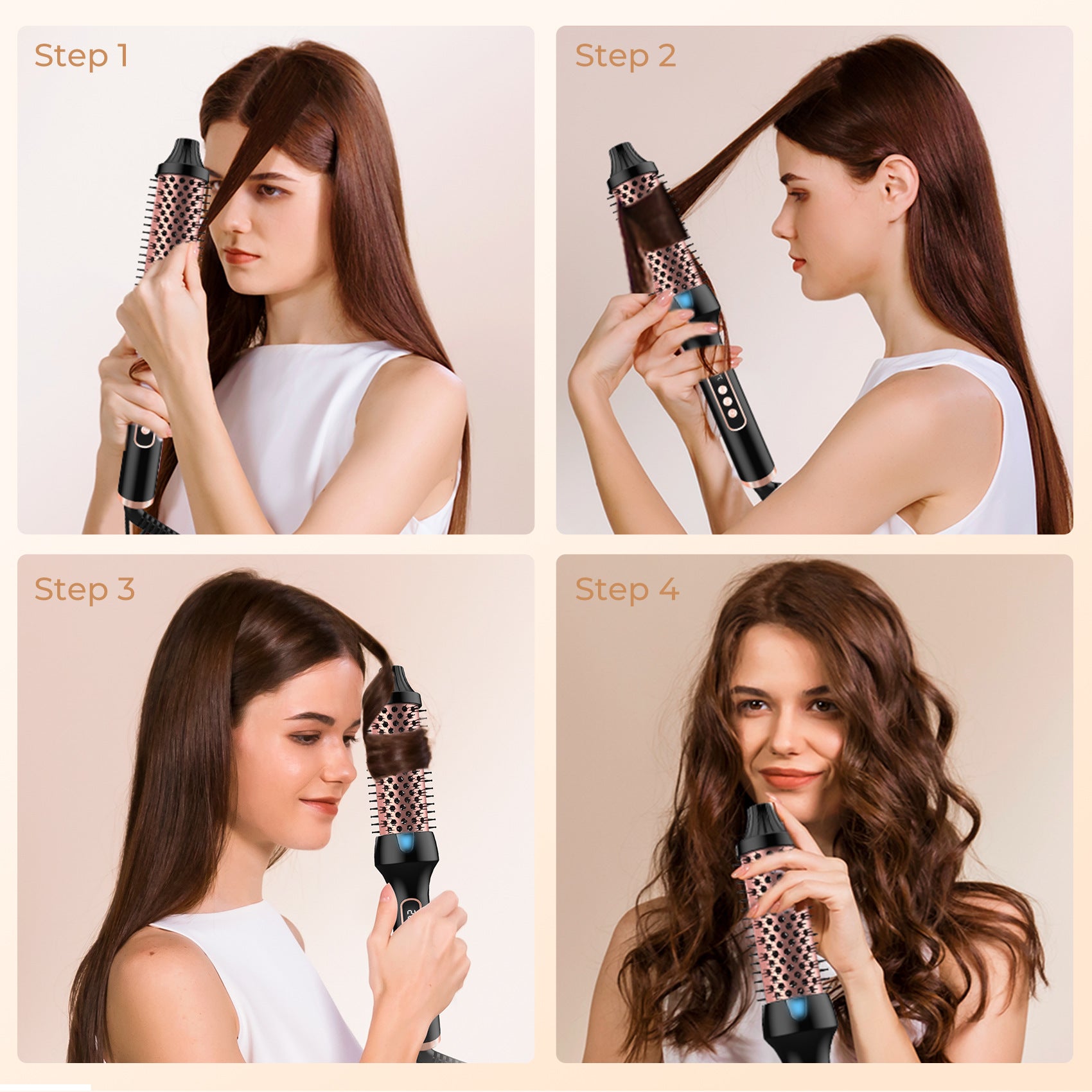 Step 1

Step 2

Step 3

Step 4