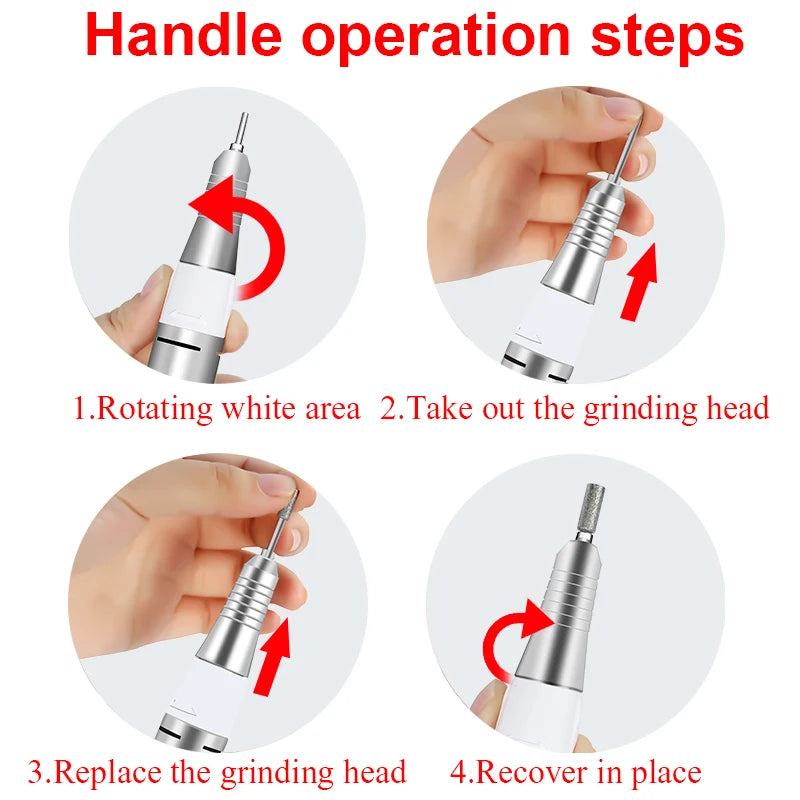 Handle operation steps

1.Rotating white area

2.Take out the grinding head

3.Replace the grinding head

4.Recover in place