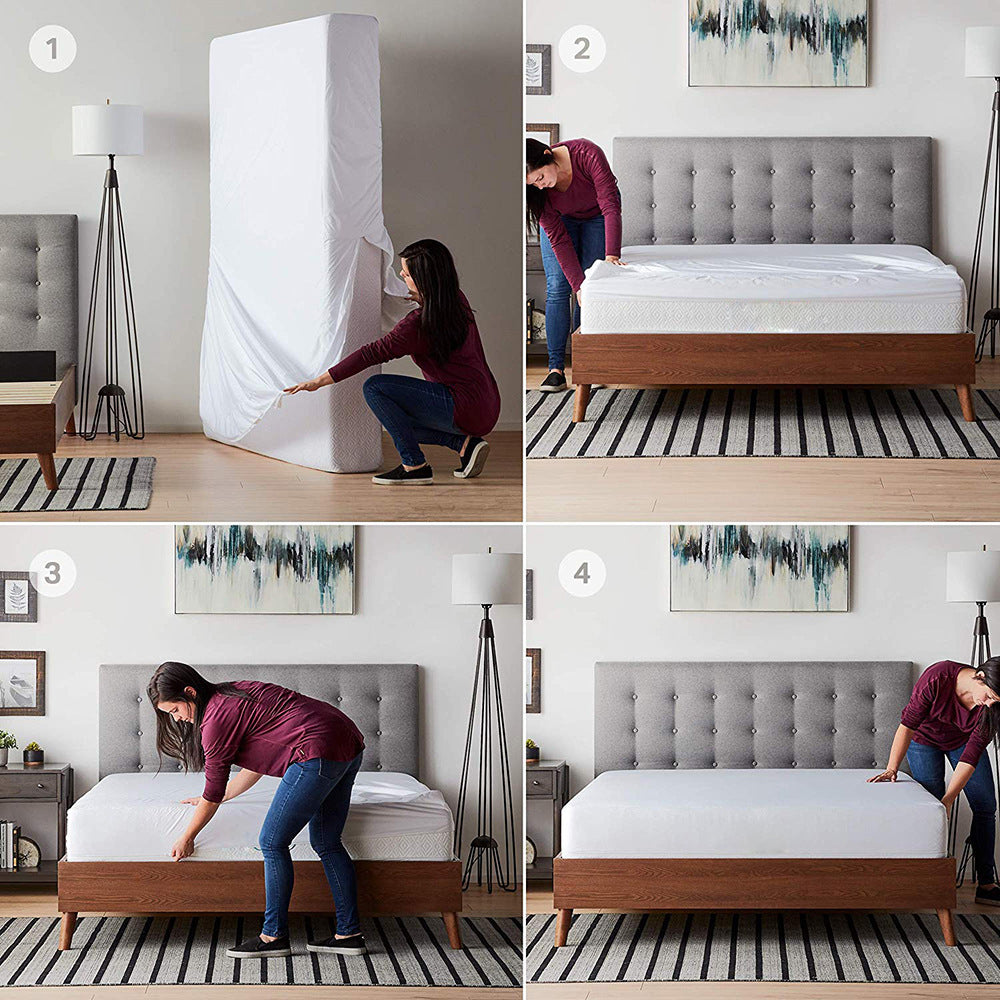 1

2

3

4