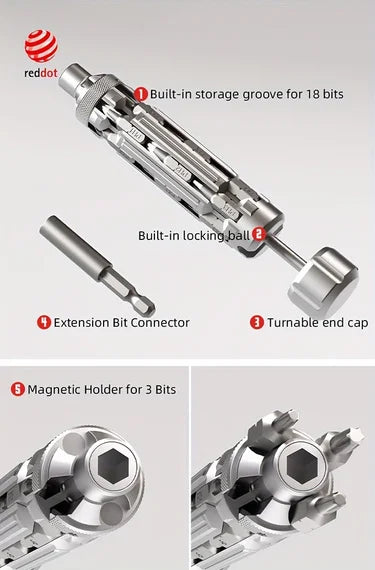 reddot

1 Built-in storage groove for 18 bits

Built-in locking ball 2

4 Extension Bit Connector

3 Turnable end cap

5 Magnetic Holder for 3 Bits